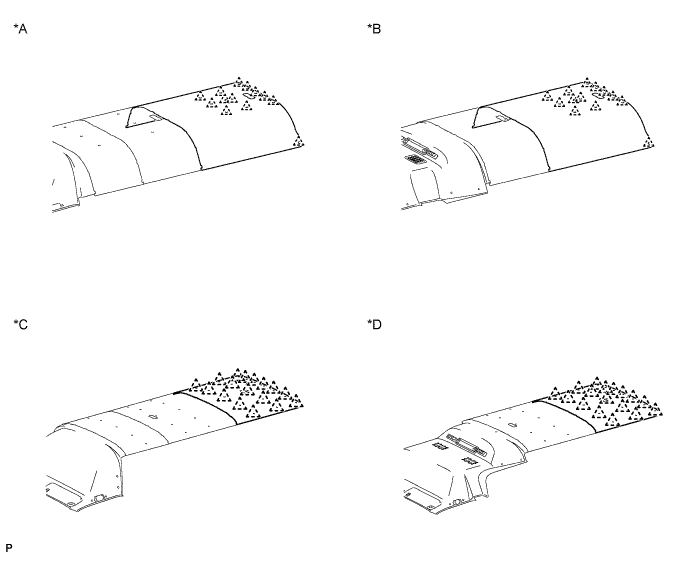 *A

*B

*C

*D

P