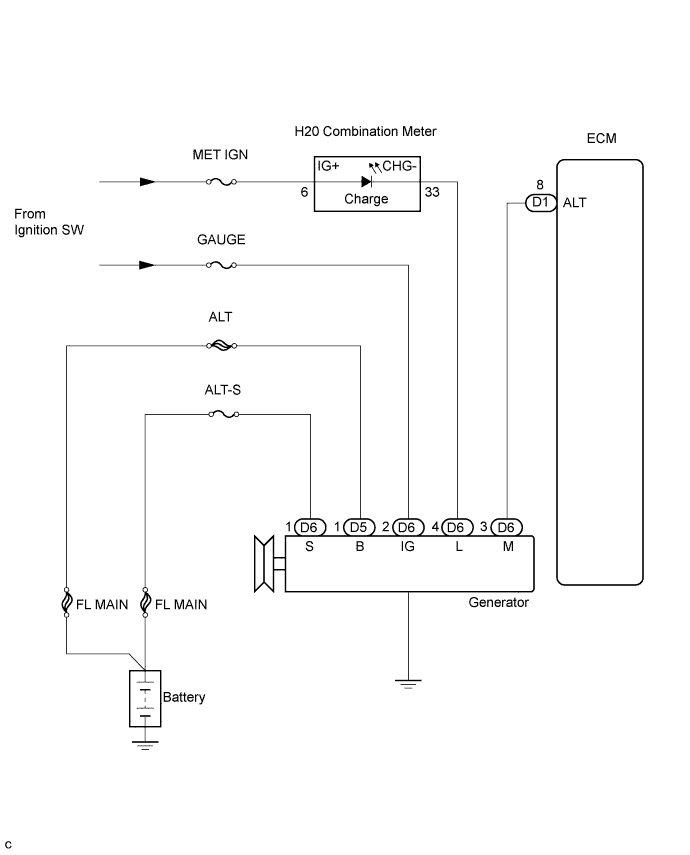 H20 Combination Meter

ECM

MET IGN

IG+

CHG-

6

Charge

33

8

D1

ALT

From Ignition SW

GAUGE

ALT

ALT-S

1 D6

1 D5

2 D6

4 D6

3 D6

S

B

IG

L

M

Generator

FL MAIN

FL MAIN

Battery

C