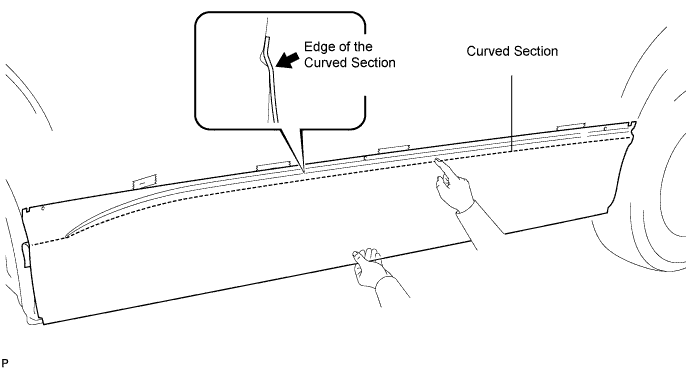 Edge of the Curved Section

Curved Section

P