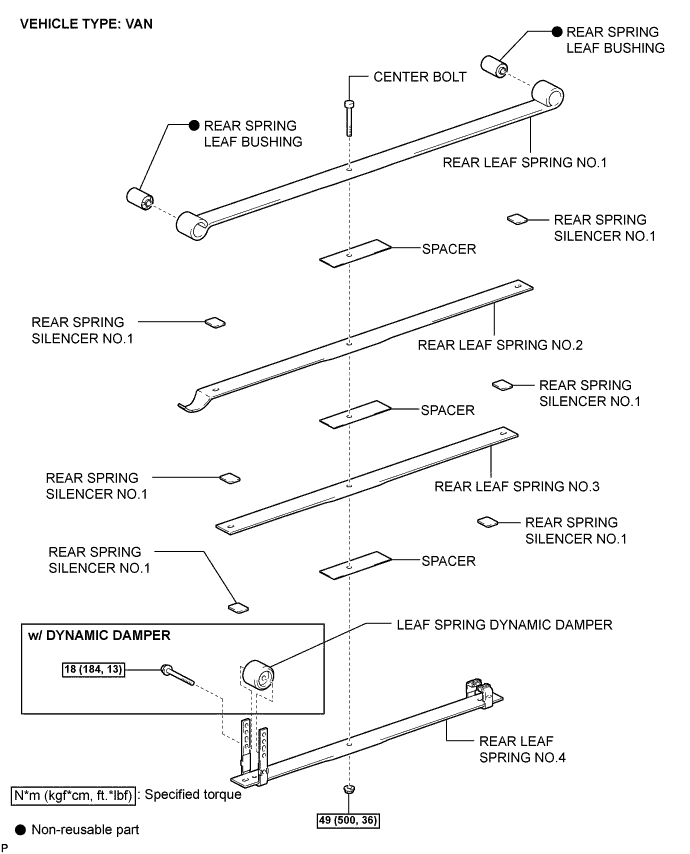 VEHICLE TYPE: VAN

● REAR SPRING LEAF BUSHING

CENTER BOLT

● REAR SPRING LEAF BUSHING

REAR LEAF SPRING NO.1

REAR SPRING SILENCER NO.1

SPACER

REAR SPRING SILENCER NO.1

REAR LEAF SPRING NO.2

REAR SPRING SILENCER NO.1

SPACER

REAR SPRING SILENCER NO.1

REAR LEAF SPRING NO.3

REAR SPRING SILENCER NO.1

REAR SPRING SILENCER NO.1

SPACER

w/ DYNAMIC DAMPER

LEAF SPRING DYNAMIC DAMPER

18 (184, 13)

REAR LEAF SPRING NO.4

N*m (kgf*cm, ft.*lbf) : Specified torque

49 (500, 36)

● Non-reusable part

P