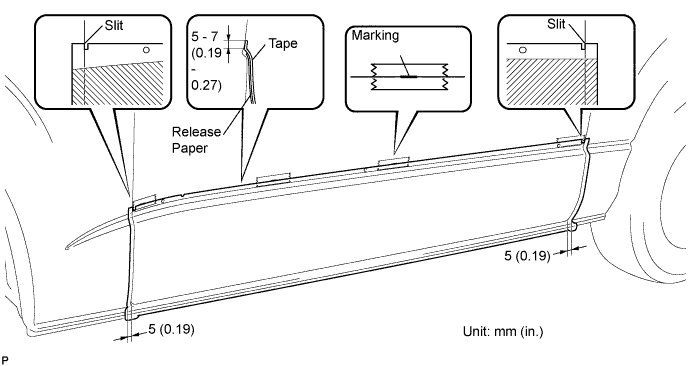 Slit

5 - 7 (0.19 - 0.27)

Tape

Release Paper

Marking

Slit

5 (0.19)

5 (0.19)

Unit: mm (in.)

P