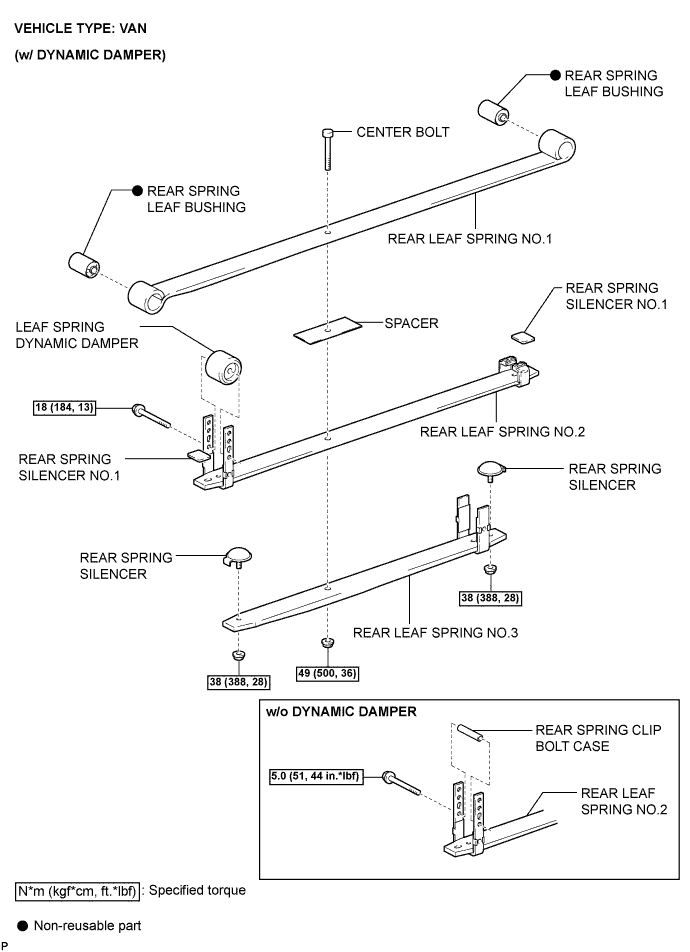 VEHICLE TYPE: VAN

(w/ DYNAMIC DAMPER)

● REAR SPRING LEAF BUSHING

CENTER BOLT

● REAR SPRING LEAF BUSHING

REAR LEAF SPRING NO.1

REAR SPRING SILENCER NO.1

LEAF SPRING DYNAMIC DAMPER

SPACER

18 (184, 13)

REAR LEAF SPRING NO.2

REAR SPRING SILENCER NO.1

REAR SPRING SILENCER

REAR SPRING SILENCER

38 (388, 28)

REAR LEAF SPRING NO.3

38 (388, 28)

49 (500, 36)

w/o DYNAMIC DAMPER

REAR SPRING CLIP BOLT CASE

5.0 (51, 44 in.*lbf)

REAR LEAF SPRING NO.2

N*m (kgf*cm, ft.*lbf) : Specified torque

● Non-reusable part

P