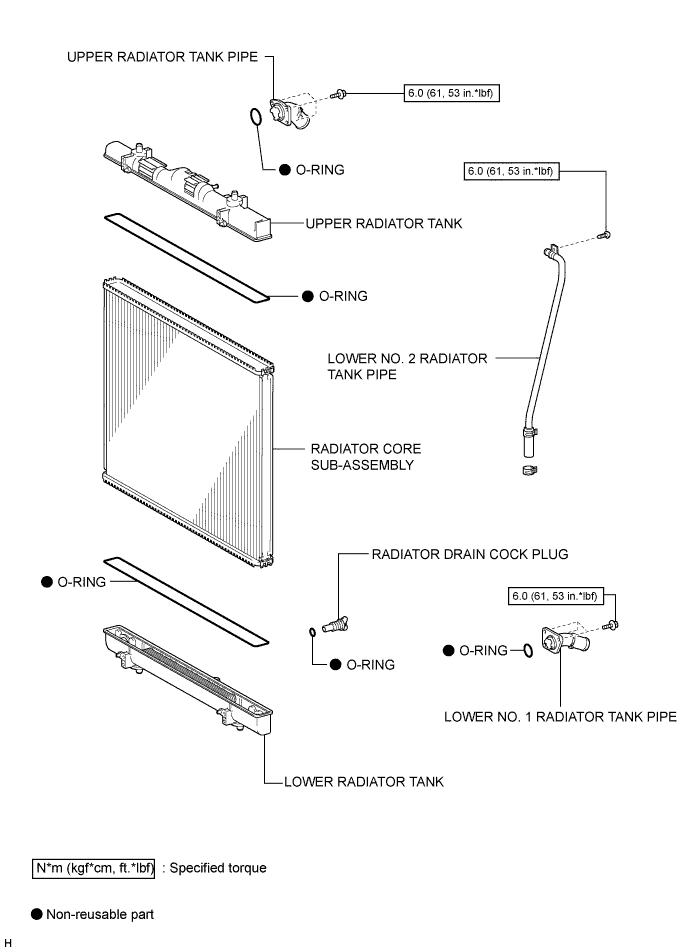 UPPER RADIATOR TANK PIPE

6.0 (61, 53 in.*lbf)

● O-RING

6.0 (61, 53 in.*lbf)

UPPER RADIATOR TANK

● O-RING

LOWER NO. 2 RADIATOR TANK PIPE

RADIATOR CORE SUB-ASSEMBLY

RADIATOR DRAIN COCK PLUG

● O-RING

6.0 (61, 53 in.*lbf)

● O-RING

● O-RING

LOWER NO. 1 RADIATOR TANK PIPE

LOWER RADIATOR TANK

N*m (kgf*cm, ft.*lbf) : Specified torque

● Non-reusable part

H