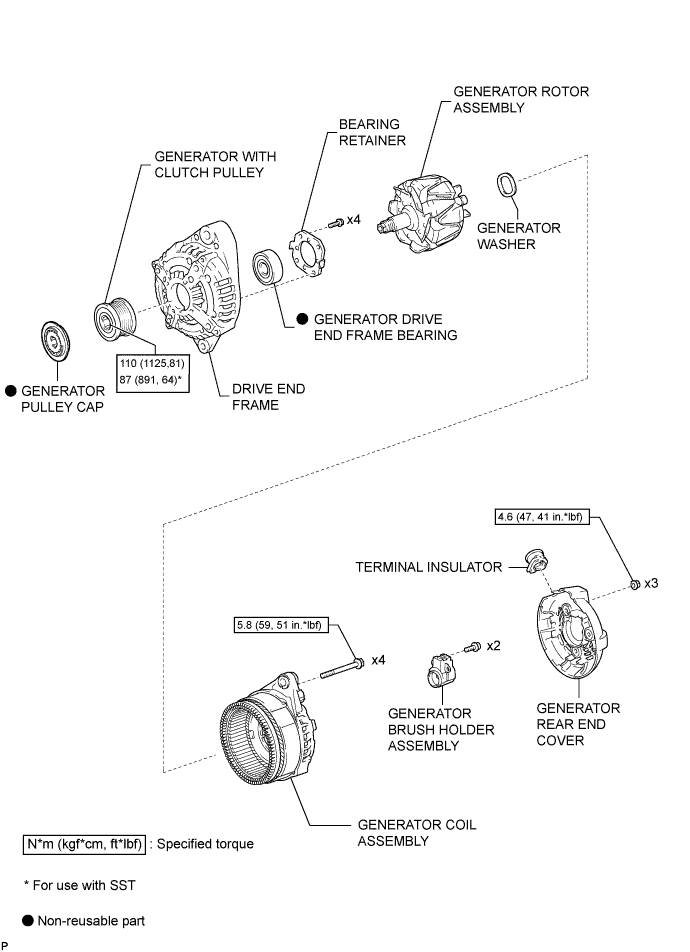 GENERATOR ROTOR ASSEMBLY

BEARING RETAINER

GENERATOR WITH CLUTCH PULLEY

x4

GENERATOR WASHER

● GENERATOR DRIVE END FRAME BEARING

110 (1125,81)
87 (891, 64)*

● GENERATOR PULLEY CAP

DRIVE END FRAME

4.6 (47, 41 in.*lbf)

TERMINAL INSULATOR

x3

5.8 (59, 51 in.*lbf)

x4

x2

GENERATOR BRUSH HOLDER ASSEMBLY

GENERATOR REAR END COVER

GENERATOR COIL ASSEMBLY

N*m (kgf*cm, ft*lbf) : Specified torque

* For use with SST

● Non-reusable part

P