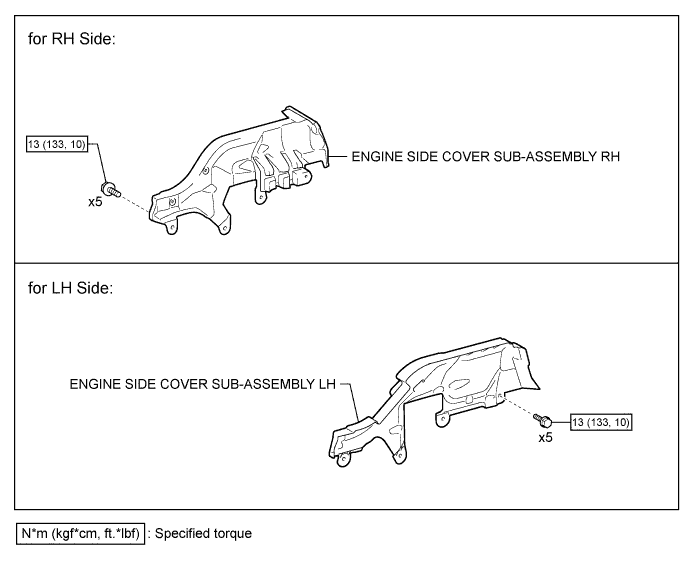 for RH Side:

13 (133, 10)

x5

ENGINE SIDE COVER SUB-ASSEMBLY RH

for LH Side:

ENGINE SIDE COVER SUB-ASSEMBLY LH

13 (133, 10)

x5

N*m (kgf*cm, ft.*lbf) : Specified torque