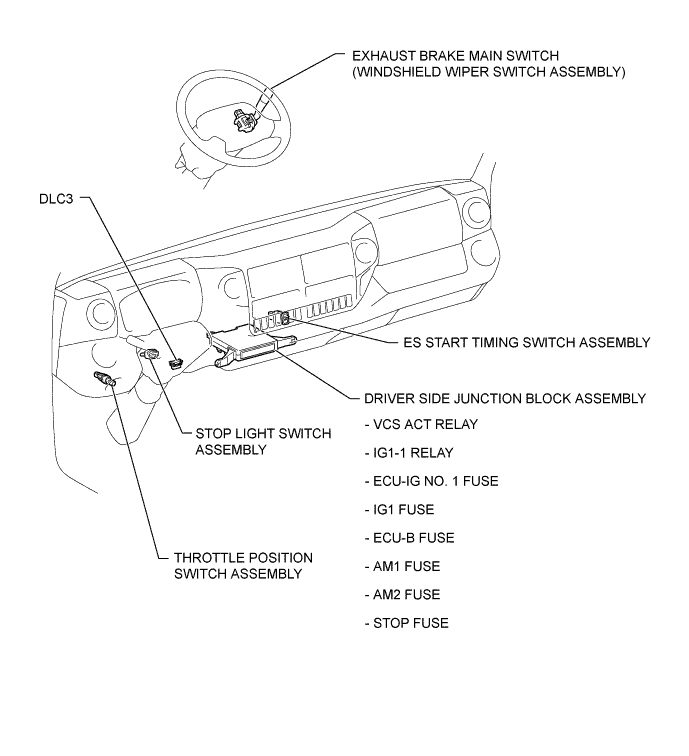 EXHAUST BRAKE MAIN SWITCH
(WINDSHIELD WIPER SWITCH ASSEMBLY)

DLC3

ES START TIMING SWITCH ASSEMBLY

DRIVER SIDE JUNCTION BLOCK ASSEMBLY
- VCS ACT RELAY
- IG1-1 RELAY
- ECU-IG NO. 1 FUSE
- IG1 FUSE
- ECU-B FUSE
- AM1 FUSE
- AM2 FUSE
- STOP FUSE

STOP LIGHT SWITCH ASSEMBLY

THROTTLE POSITION SWITCH ASSEMBLY