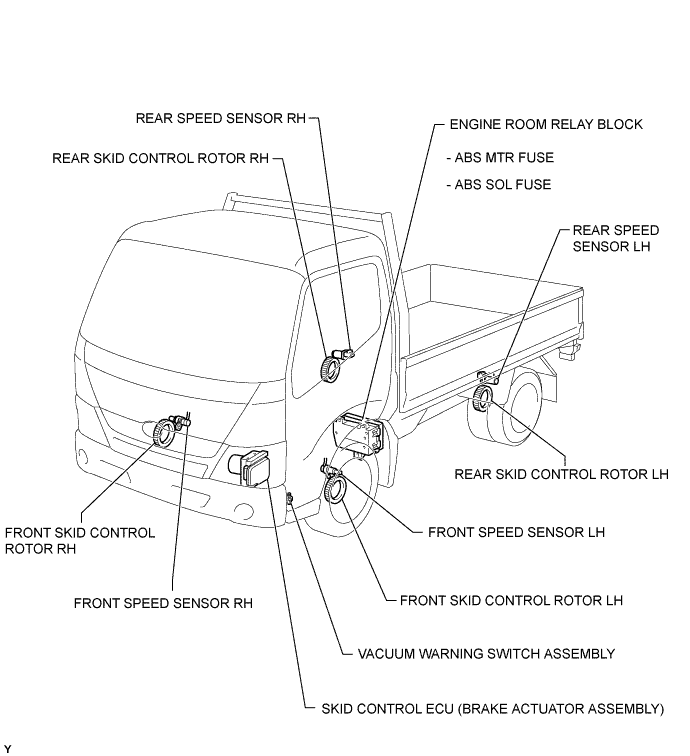 REAR SPEED SENSOR RH

REAR SKID CONTROL ROTOR RH

ENGINE ROOM RELAY BLOCK

- ABS MTR FUSE

- ABS SOL FUSE

REAR SPEED SENSOR LH

REAR SKID CONTROL ROTOR LH

FRONT SKID CONTROL ROTOR RH

FRONT SPEED SENSOR LH

FRONT SPEED SENSOR RH

FRONT SKID CONTROL ROTOR LH

VACUUM WARNING SWITCH ASSEMBLY

SKID CONTROL ECU (BRAKE ACTUATOR ASSEMBLY)

Y