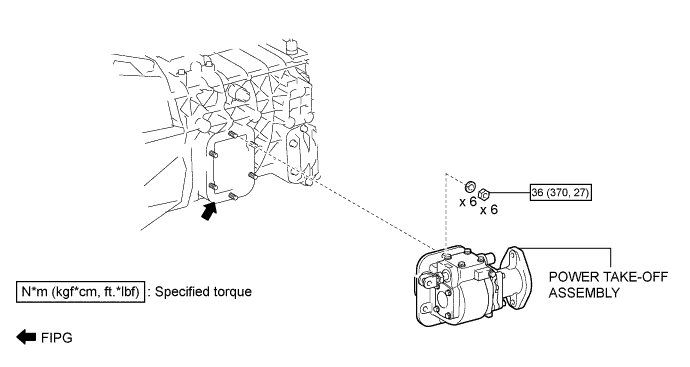 x 6
x 6
36 (370, 27)

POWER TAKE-OFF ASSEMBLY

N*m (kgf*cm, ft.*lbf) : Specified torque

FIPG