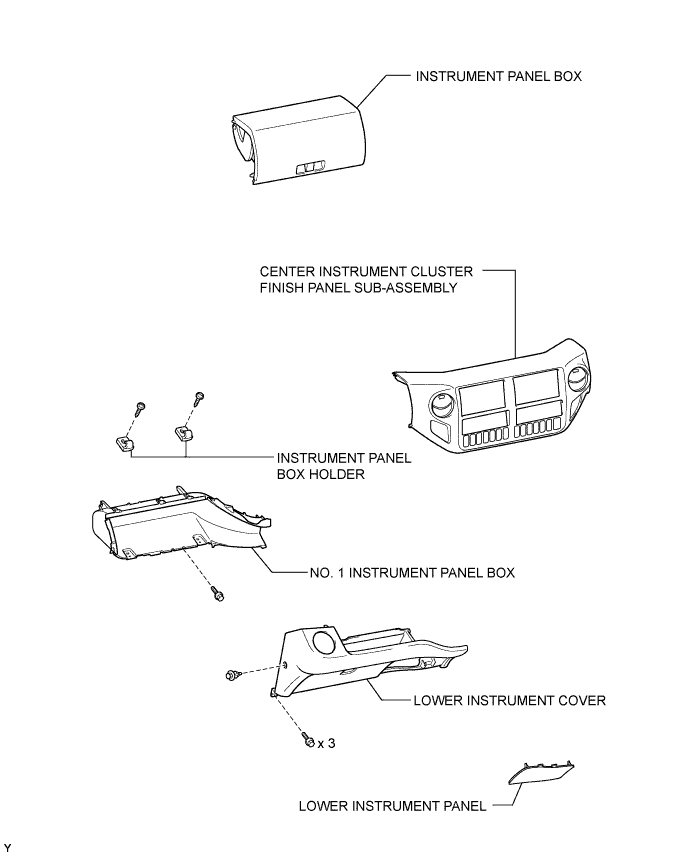 INSTRUMENT PANEL BOX

CENTER INSTRUMENT CLUSTER FINISH PANEL SUB-ASSEMBLY

INSTRUMENT PANEL BOX HOLDER

NO. 1 INSTRUMENT PANEL BOX

LOWER INSTRUMENT COVER

x 3

LOWER INSTRUMENT PANEL

Y