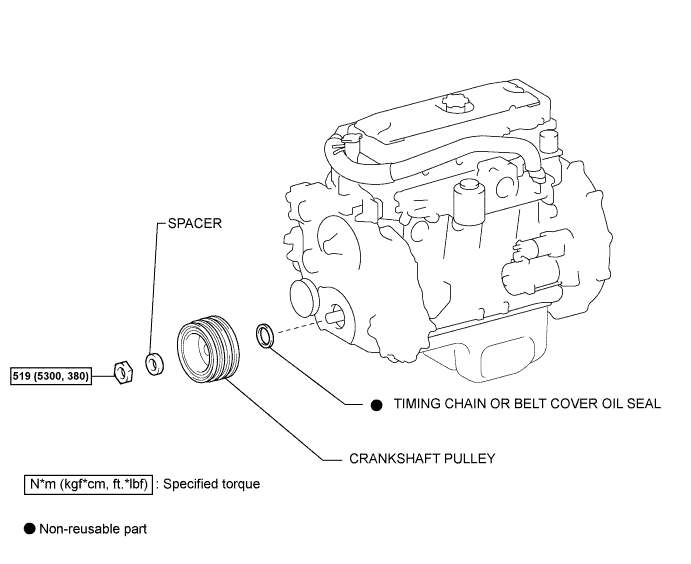 SPACER

519 (5300, 380)

● TIMING CHAIN OR BELT COVER OIL SEAL

CRANKSHAFT PULLEY

N*m (kgf*cm, ft.*lbf) : Specified torque

● Non-reusable part