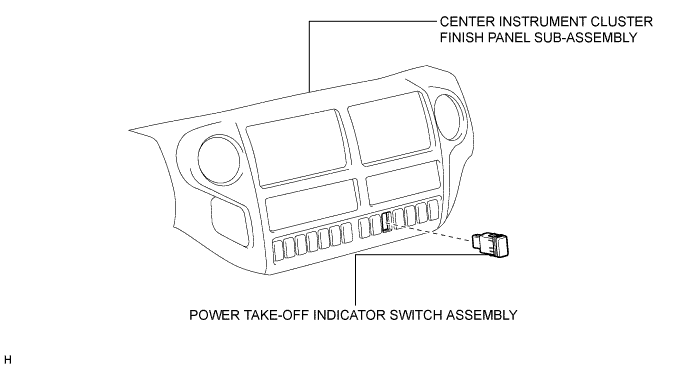 CENTER INSTRUMENT CLUSTER FINISH PANEL SUB-ASSEMBLY

POWER TAKE-OFF INDICATOR SWITCH ASSEMBLY

H