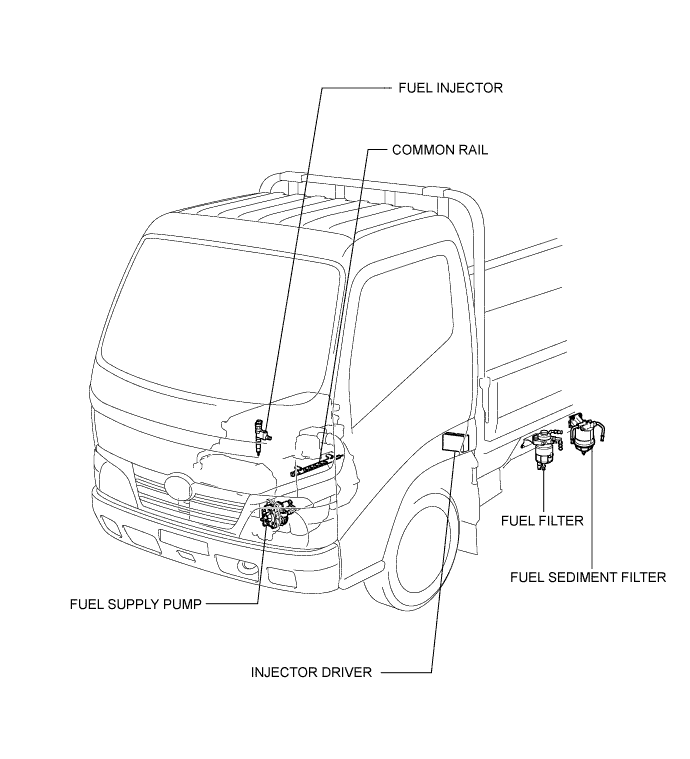 FUEL INJECTOR

COMMON RAIL

FUEL FILTER

FUEL SEDIMENT FILTER

FUEL SUPPLY PUMP

INJECTOR DRIVER