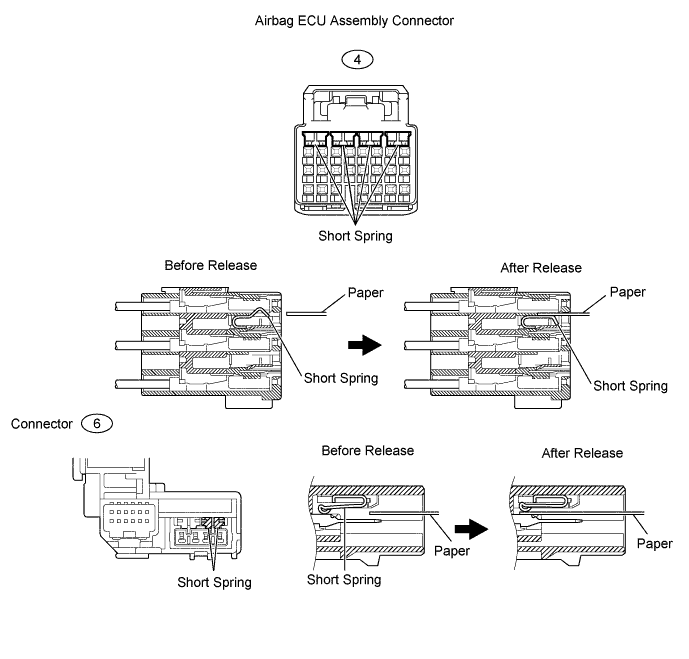 Airbag ECU Assembly Connector

4

Short Spring

Before Release

Paper

Short Spring

After Release

Paper

Short Spring

Connector 6

Short Spring

Before Release

Paper

Short Spring

After Release

Paper