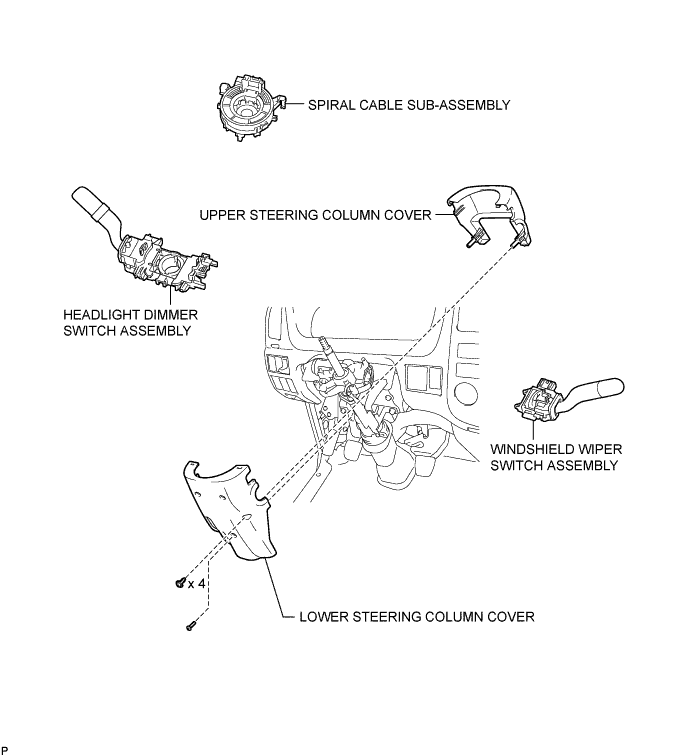 SPIRAL CABLE SUB-ASSEMBLY

UPPER STEERING COLUMN COVER

HEADLIGHT DIMMER SWITCH ASSEMBLY

WINDSHIELD WIPER SWITCH ASSEMBLY

x 4

LOWER STEERING COLUMN COVER

P