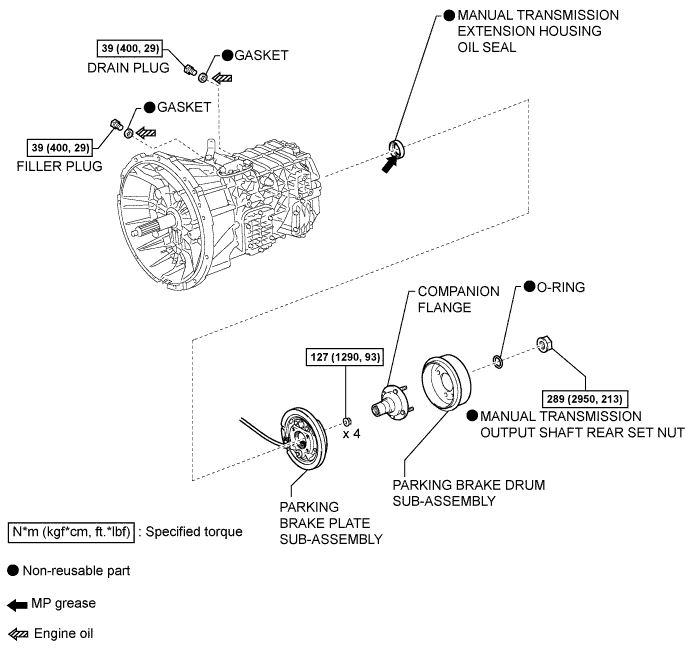 ● MANUAL TRANSMISSION EXTENSION HOUSING OIL SEAL

39 (400, 29)
DRAIN PLUG

● GASKET

● GASKET

39 (400, 29)
FILLER PLUG

COMPANION FLANGE

● O-RING

127 (1290, 93)

x 4

289 (2950, 213)

● MANUAL TRANSMISSION OUTPUT SHAFT REAR SET NUT

PARKING BRAKE DRUM SUB-ASSEMBLY

PARKING BRAKE PLATE SUB-ASSEMBLY

N*m (kgf*cm, ft.*lbf) : Specified torque

● Non-reusable part

MP grease

Engine oil