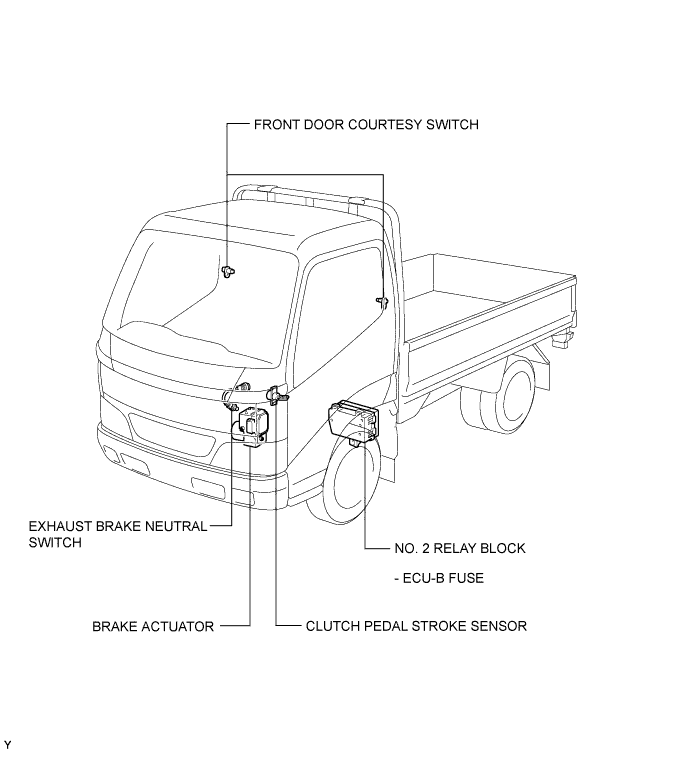 FRONT DOOR COURTESY SWITCH

EXHAUST BRAKE NEUTRAL SWITCH

NO. 2 RELAY BLOCK

- ECU-B FUSE

BRAKE ACTUATOR

CLUTCH PEDAL STROKE SENSOR

Y