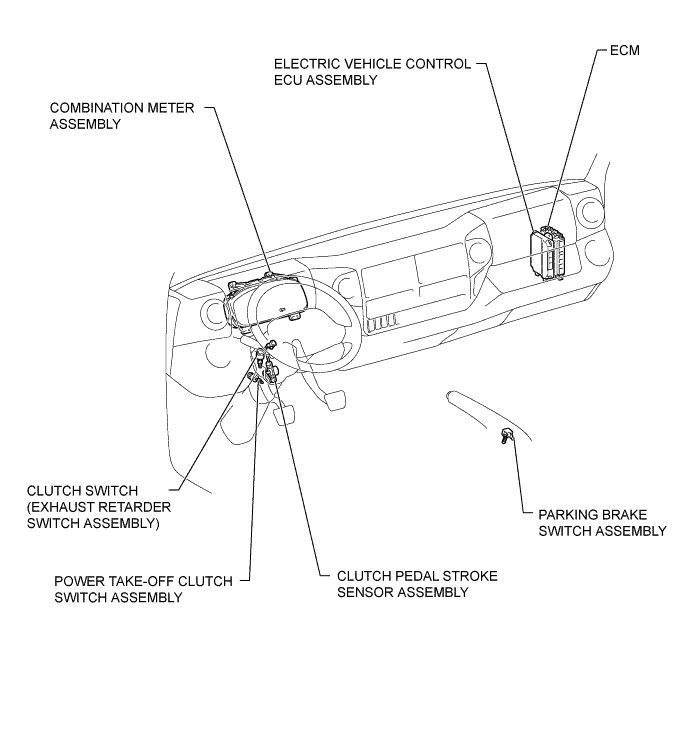 ELECTRIC VEHICLE CONTROL ECU ASSEMBLY

ECM

COMBINATION METER ASSEMBLY

CLUTCH SWITCH (EXHAUST RETARDER SWITCH ASSEMBLY)

PARKING BRAKE SWITCH ASSEMBLY

POWER TAKE-OFF CLUTCH SWITCH ASSEMBLY

CLUTCH PEDAL STROKE SENSOR ASSEMBLY