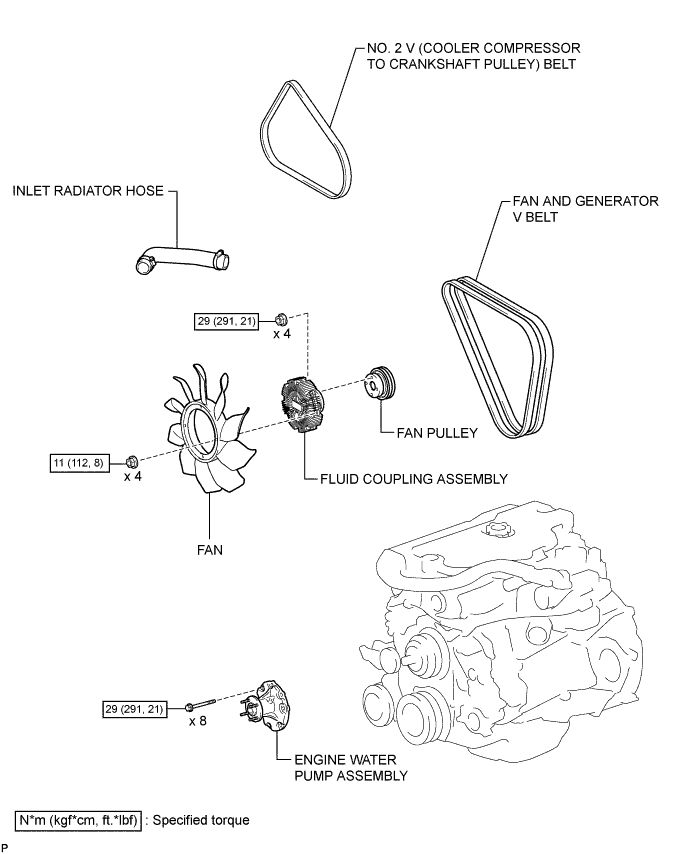 NO. 2 V (COOLER COMPRESSOR TO CRANKSHAFT PULLEY) BELT

INLET RADIATOR HOSE

FAN AND GENERATOR V BELT

29 (291, 21)

x 4

FAN PULLEY

11 (112, 8)

x 4

FLUID COUPLING ASSEMBLY

FAN

29 (291, 21)

x 8

ENGINE WATER PUMP ASSEMBLY

N*m (kgf*cm, ft.*lbf) : Specified torque

P