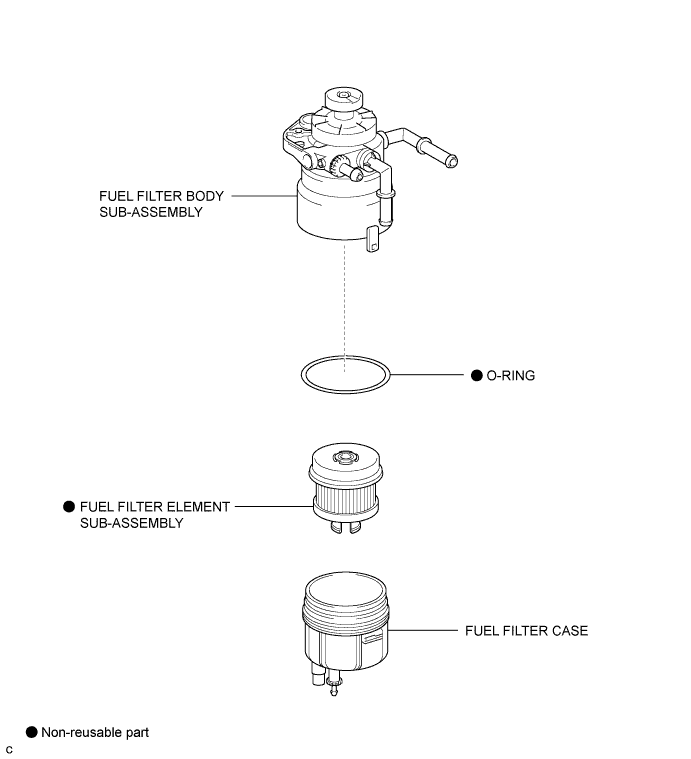 FUEL FILTER BODY SUB-ASSEMBLY

● O-RING

● FUEL FILTER ELEMENT SUB-ASSEMBLY

FUEL FILTER CASE

● Non-reusable part

C