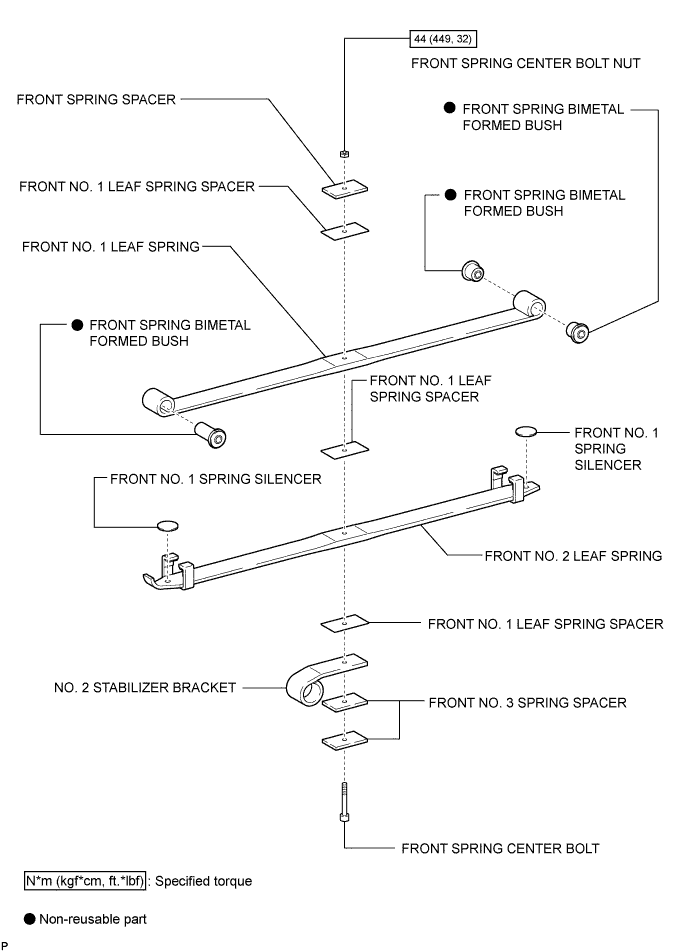 44 (449, 32)

FRONT SPRING CENTER BOLT NUT

FRONT SPRING SPACER

● FRONT SPRING BIMETAL FORMED BUSH

FRONT NO. 1 LEAF SPRING SPACER

● FRONT SPRING BIMETAL FORMED BUSH

FRONT NO. 1 LEAF SPRING

● FRONT SPRING BIMETAL FORMED BUSH

FRONT NO. 1 LEAF SPRING SPACER

FRONT NO. 1 SPRING SILENCER

FRONT NO. 1 SPRING SILENCER

FRONT NO. 2 LEAF SPRING

FRONT NO. 1 LEAF SPRING SPACER

NO. 2 STABILIZER BRACKET

FRONT NO. 3 SPRING SPACER

FRONT SPRING CENTER BOLT

N*m (kgf*cm, ft.*lbf) : Specified torque

● Non-reusable part

P