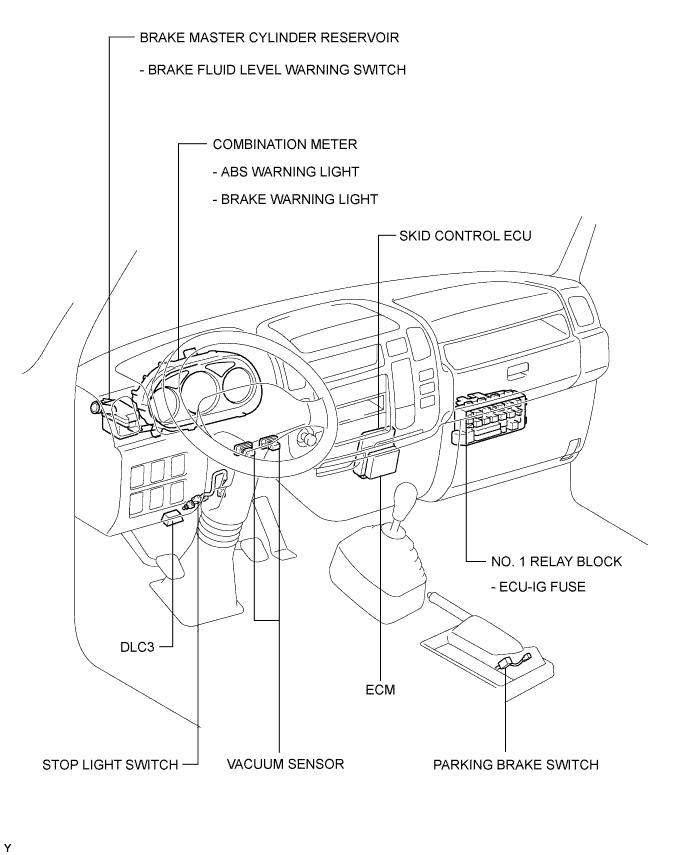 BRAKE MASTER CYLINDER RESERVOIR

- BRAKE FLUID LEVEL WARNING SWITCH

COMBINATION METER

- ABS WARNING LIGHT

- BRAKE WARNING LIGHT

SKID CONTROL ECU

NO. 1 RELAY BLOCK

- ECU-IG FUSE

DLC3

ECM

STOP LIGHT SWITCH

VACUUM SENSOR

PARKING BRAKE SWITCH

Y