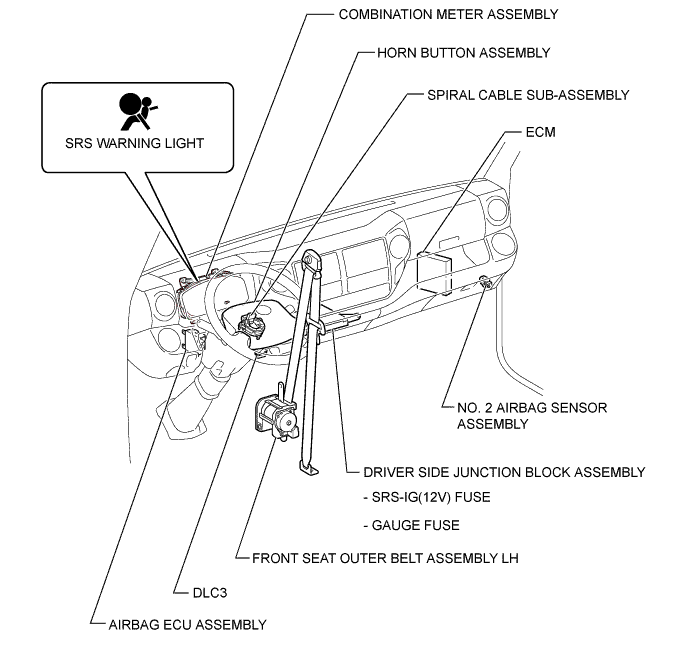 COMBINATION METER ASSEMBLY

HORN BUTTON ASSEMBLY

SPIRAL CABLE SUB-ASSEMBLY

SRS WARNING LIGHT

ECM

NO. 2 AIRBAG SENSOR ASSEMBLY

DRIVER SIDE JUNCTION BLOCK ASSEMBLY

- SRS-IG(12V) FUSE

- GAUGE FUSE

FRONT SEAT OUTER BELT ASSEMBLY LH

DLC3

AIRBAG ECU ASSEMBLY