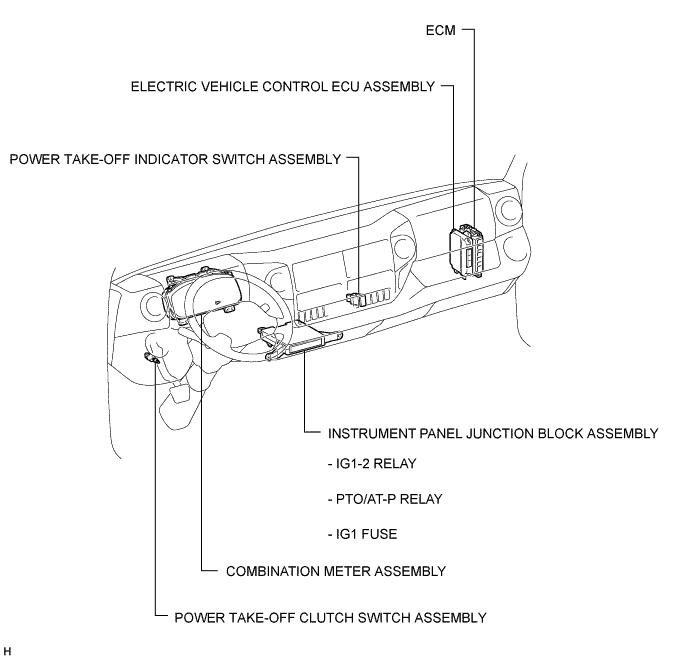 ECM

ELECTRIC VEHICLE CONTROL ECU ASSEMBLY

POWER TAKE-OFF INDICATOR SWITCH ASSEMBLY

INSTRUMENT PANEL JUNCTION BLOCK ASSEMBLY

- IG1-2 RELAY

- PTO/AT-P RELAY

- IG1 FUSE

COMBINATION METER ASSEMBLY

POWER TAKE-OFF CLUTCH SWITCH ASSEMBLY

H