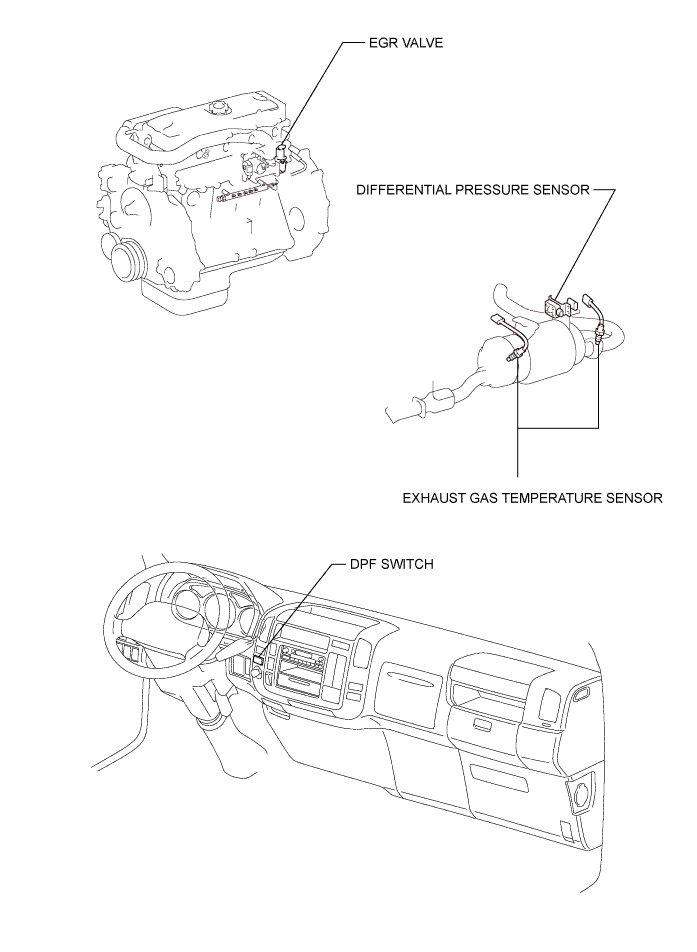 EGR VALVE

DIFFERENTIAL PRESSURE SENSOR

EXHAUST GAS TEMPERATURE SENSOR

DPF SWITCH