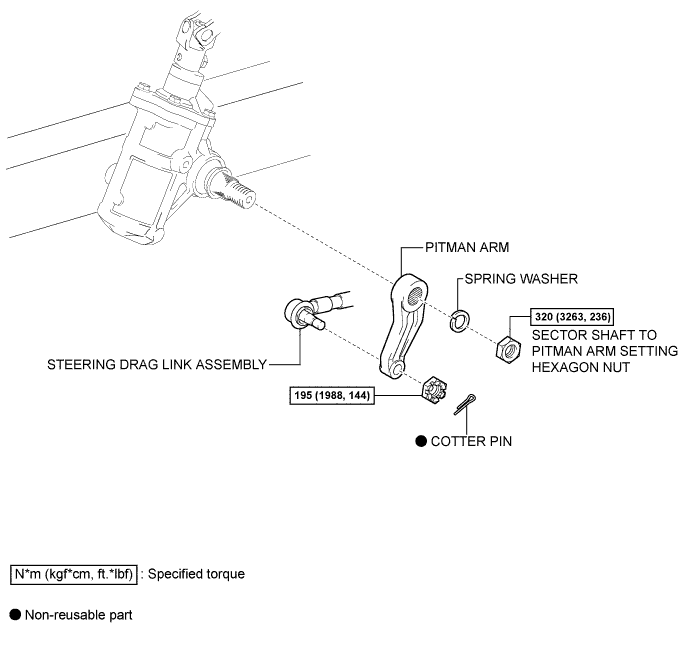 PITMAN ARM

SPRING WASHER

320 (3263, 236)

SECTOR SHAFT TO PITMAN ARM SETTING HEXAGON NUT

STEERING DRAG LINK ASSEMBLY

195 (1988, 144)

● COTTER PIN

N*m (kgf*cm, ft.*lbf) : Specified torque

● Non-reusable part