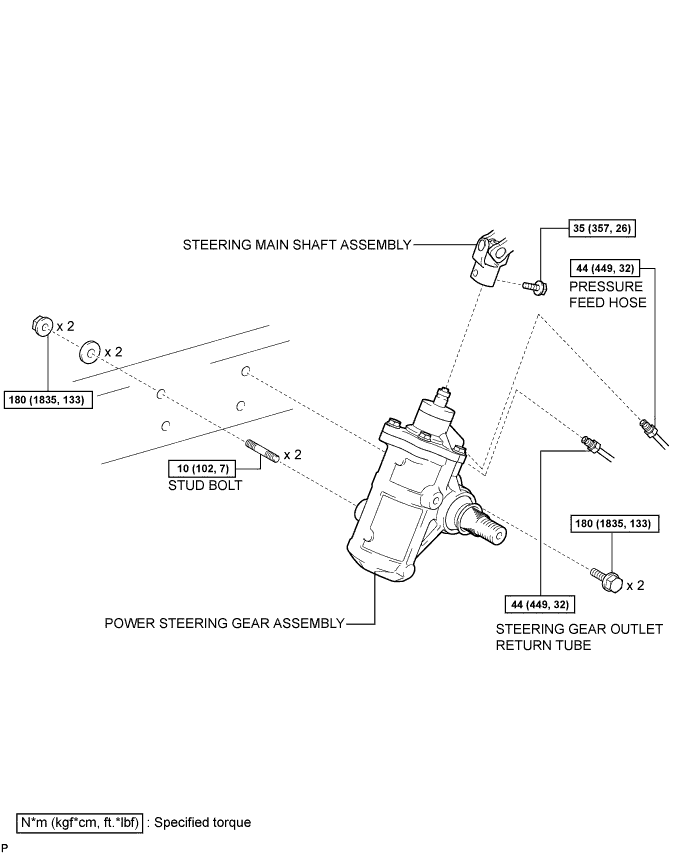 STEERING MAIN SHAFT ASSEMBLY

35 (357, 26)

44 (449, 32)

PRESSURE FEED HOSE

x 2

x 2

180 (1835, 133)

10 (102, 7)

x 2

STUD BOLT

180 (1835, 133)

x 2

44 (449, 32)

POWER STEERING GEAR ASSEMBLY

STEERING GEAR OUTLET RETURN TUBE

N*m (kgf*cm, ft.*lbf) : Specified torque

P