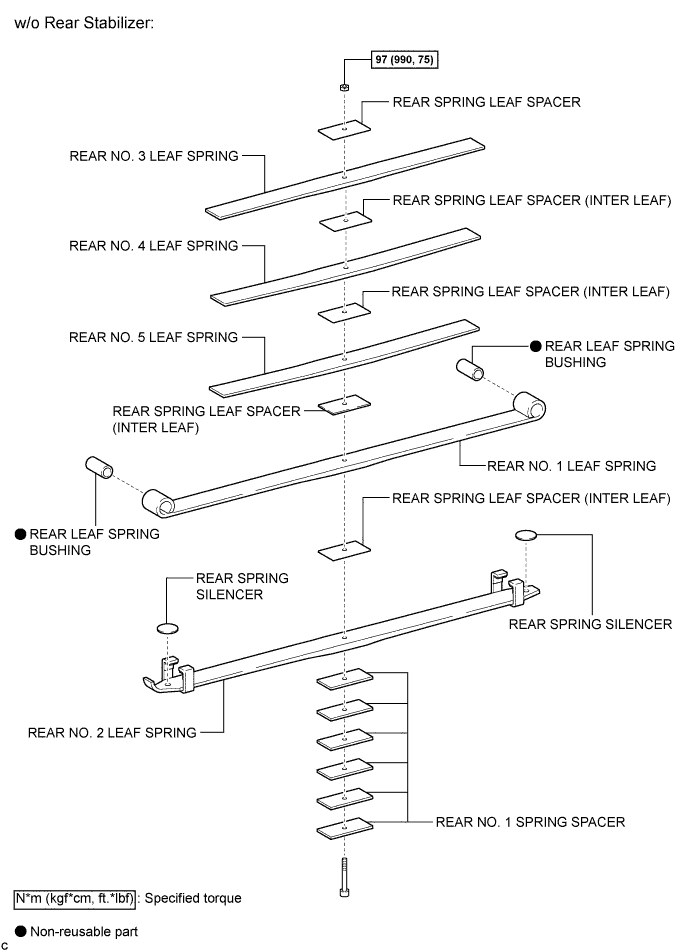 w/o Rear Stabilizer:

97 (990, 75)

REAR SPRING LEAF SPACER

REAR NO. 3 LEAF SPRING

REAR SPRING LEAF SPACER (INTER LEAF)

REAR NO. 4 LEAF SPRING

REAR SPRING LEAF SPACER (INTER LEAF)

REAR NO. 5 LEAF SPRING

● REAR LEAF SPRING BUSHING

REAR SPRING LEAF SPACER (INTER LEAF)

REAR NO. 1 LEAF SPRING

REAR SPRING LEAF SPACER (INTER LEAF)

● REAR LEAF SPRING BUSHING

REAR SPRING SILENCER

REAR SPRING SILENCER

REAR NO. 2 LEAF SPRING

REAR NO. 1 SPRING SPACER

N*m (kgf*cm, ft.*lbf) : Specified torque

● Non-reusable part

C