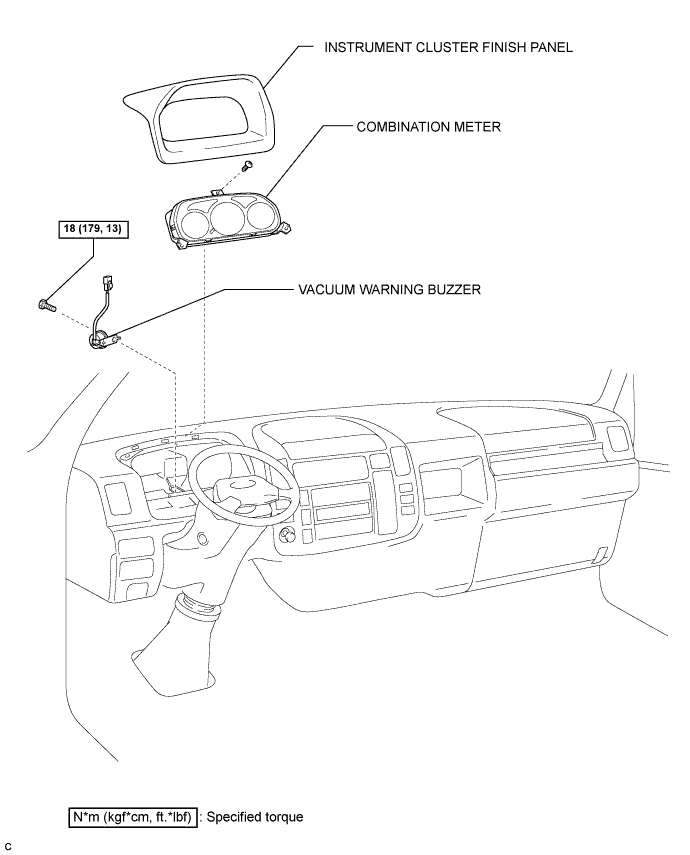 INSTRUMENT CLUSTER FINISH PANEL

COMBINATION METER

18 (179, 13)

VACUUM WARNING BUZZER

N*m (kgf*cm, ft.*lbf) : Specified torque

C