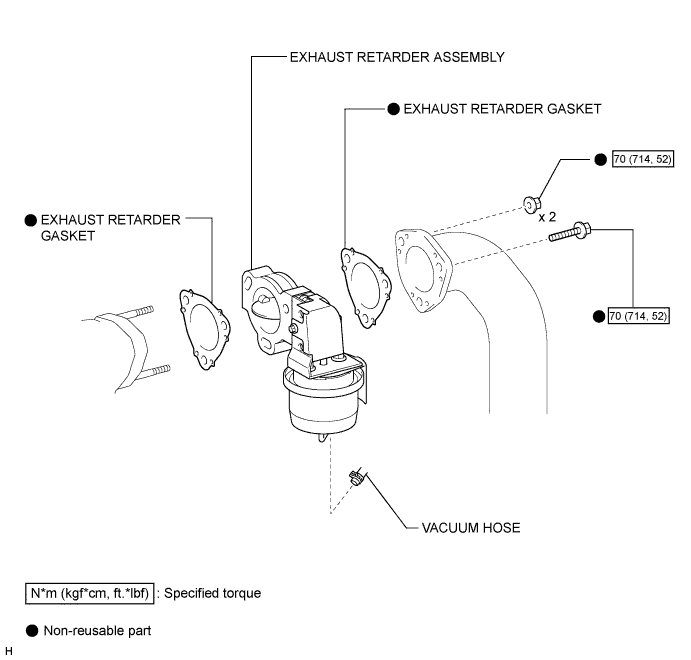 EXHAUST RETARDER ASSEMBLY

● EXHAUST RETARDER GASKET

● 70 (714, 52)

x 2

● EXHAUST RETARDER GASKET

● 70 (714, 52)

VACUUM HOSE

N*m (kgf*cm, ft.*lbf) : Specified torque

● Non-reusable part

H