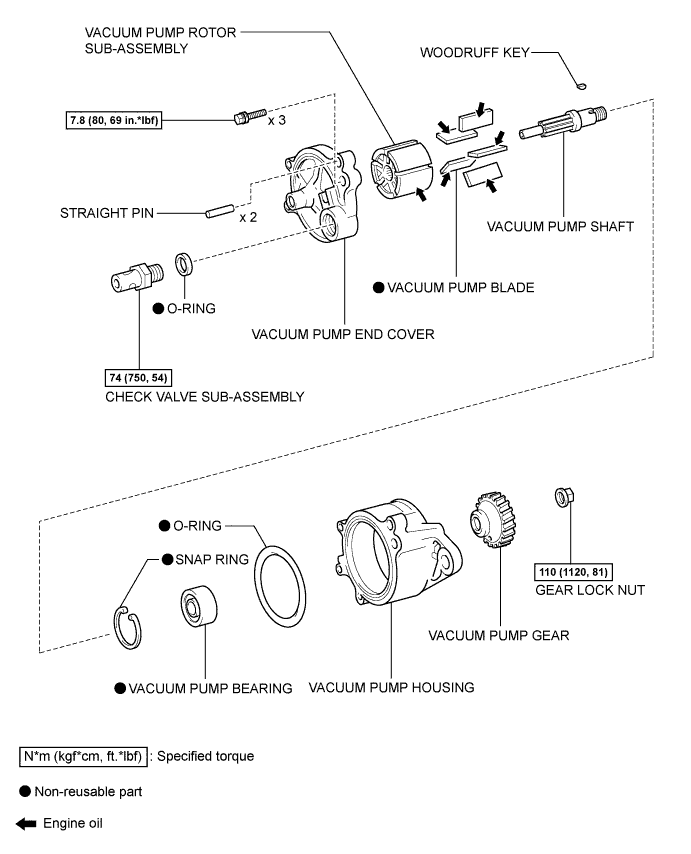 VACUUM PUMP ROTOR SUB-ASSEMBLY

WOODRUFF KEY

7.8 (80, 69 in.*lbf)

x 3

STRAIGHT PIN

x 2

VACUUM PUMP SHAFT

● O-RING

● VACUUM PUMP BLADE

VACUUM PUMP END COVER

74 (750, 54)

CHECK VALVE SUB-ASSEMBLY

● O-RING

● SNAP RING

110 (1120, 81)

GEAR LOCK NUT

VACUUM PUMP GEAR

● VACUUM PUMP BEARING

VACUUM PUMP HOUSING

N*m (kgf*cm, ft.*lbf) : Specified torque

● Non-reusable part

Engine oil