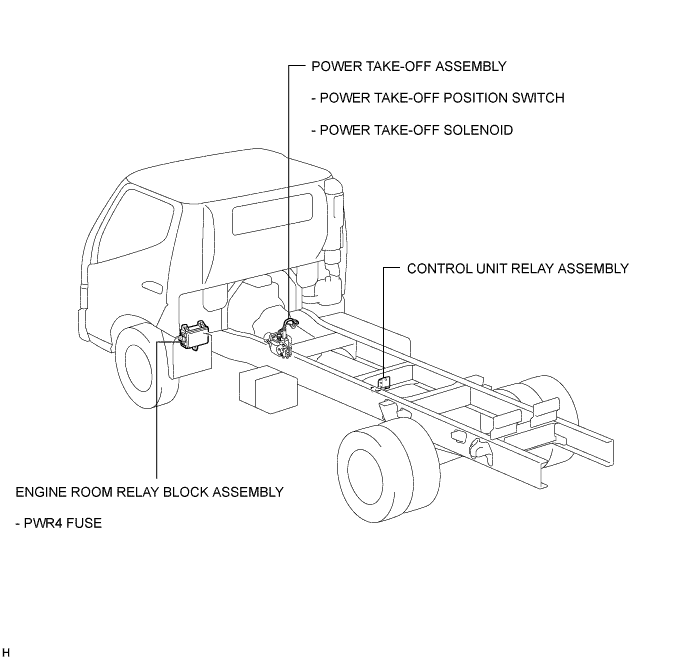 POWER TAKE-OFF ASSEMBLY

- POWER TAKE-OFF POSITION SWITCH

- POWER TAKE-OFF SOLENOID

CONTROL UNIT RELAY ASSEMBLY

ENGINE ROOM RELAY BLOCK ASSEMBLY

- PWR4 FUSE

H