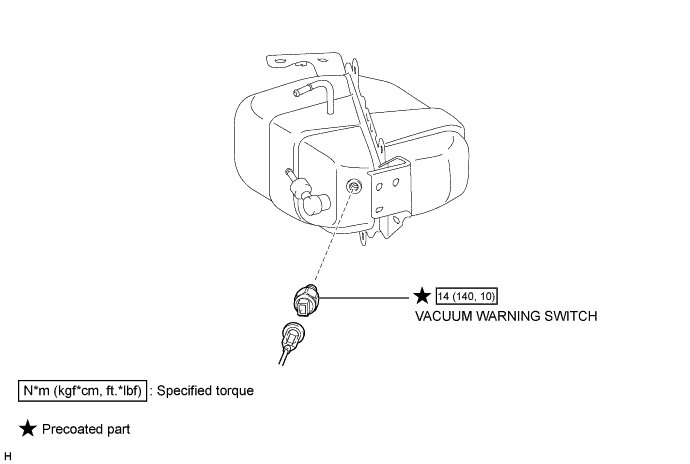 ★ 14 (140, 10)
VACUUM WARNING SWITCH

N*m (kgf*cm, ft.*lbf) : Specified torque

★ Precoated part

H