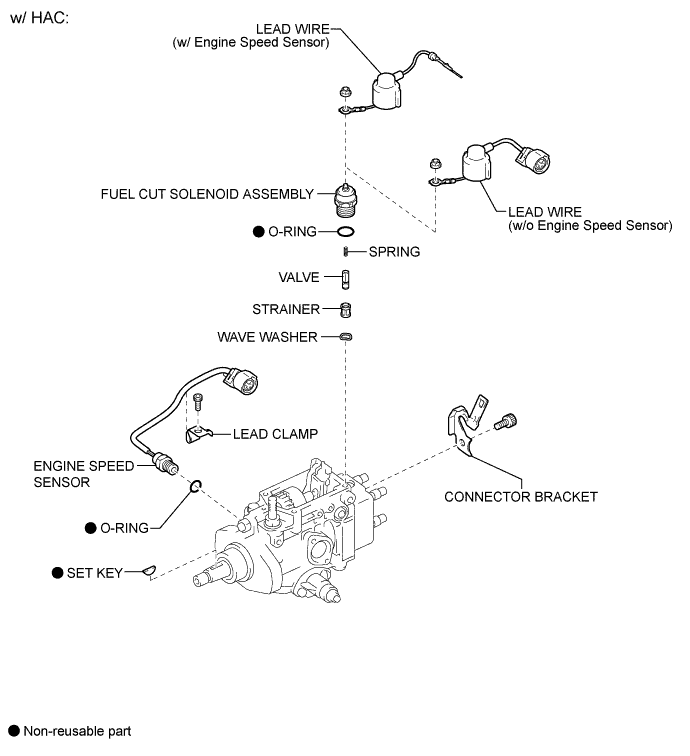 w/ HAC:

LEAD WIRE
(w/ Engine Speed Sensor)

FUEL CUT SOLENOID ASSEMBLY

LEAD WIRE
(w/o Engine Speed Sensor)

● O-RING

SPRING

VALVE

STRAINER

WAVE WASHER

LEAD CLAMP

ENGINE SPEED SENSOR

CONNECTOR BRACKET

● O-RING

● SET KEY

● Non-reusable part