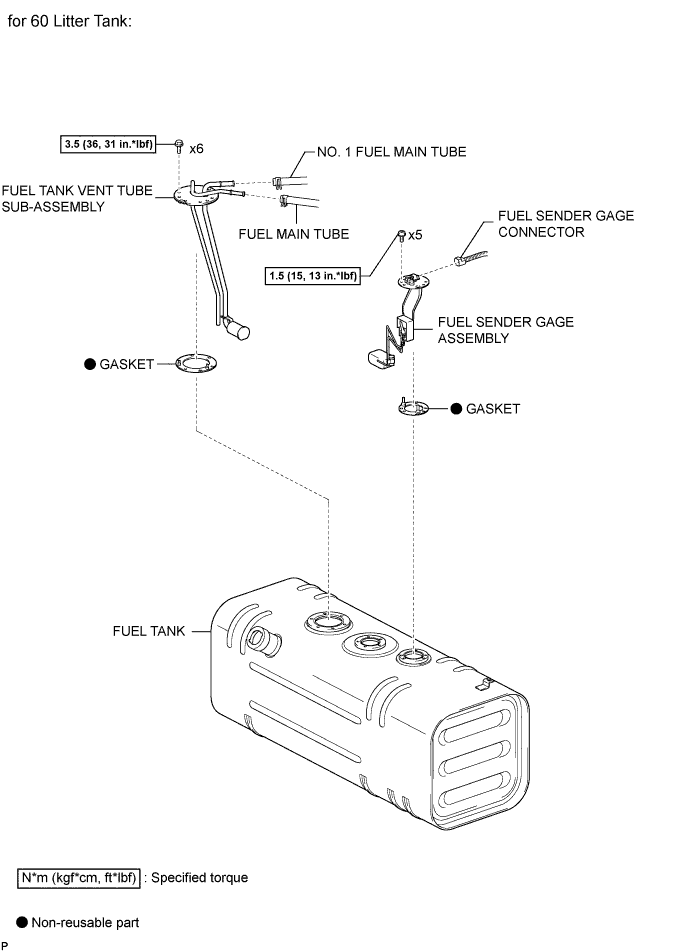 for 60 Litter Tank:

3.5 (36, 31 in.*lbf)

x6

NO. 1 FUEL MAIN TUBE

FUEL TANK VENT TUBE SUB-ASSEMBLY

FUEL MAIN TUBE

FUEL SENDER GAGE CONNECTOR

x5

1.5 (15, 13 in.*lbf)

FUEL SENDER GAGE ASSEMBLY

● GASKET

● GASKET

FUEL TANK

N*m (kgf*cm, ft*lbf) : Specified torque

● Non-reusable part

P