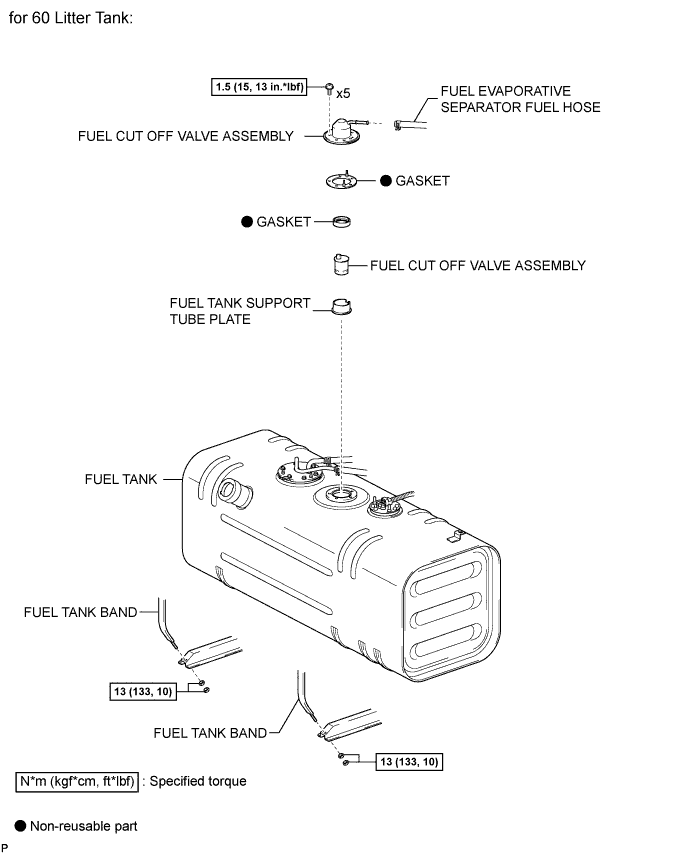 for 60 Litter Tank:

1.5 (15, 13 in.*lbf)

x5

FUEL EVAPORATIVE SEPARATOR FUEL HOSE

FUEL CUT OFF VALVE ASSEMBLY

● GASKET

● GASKET

FUEL CUT OFF VALVE ASSEMBLY

FUEL TANK SUPPORT TUBE PLATE

FUEL TANK

FUEL TANK BAND

13 (133, 10)

FUEL TANK BAND

13 (133, 10)

N*m (kgf*cm, ft*lbf) : Specified torque

● Non-reusable part

P