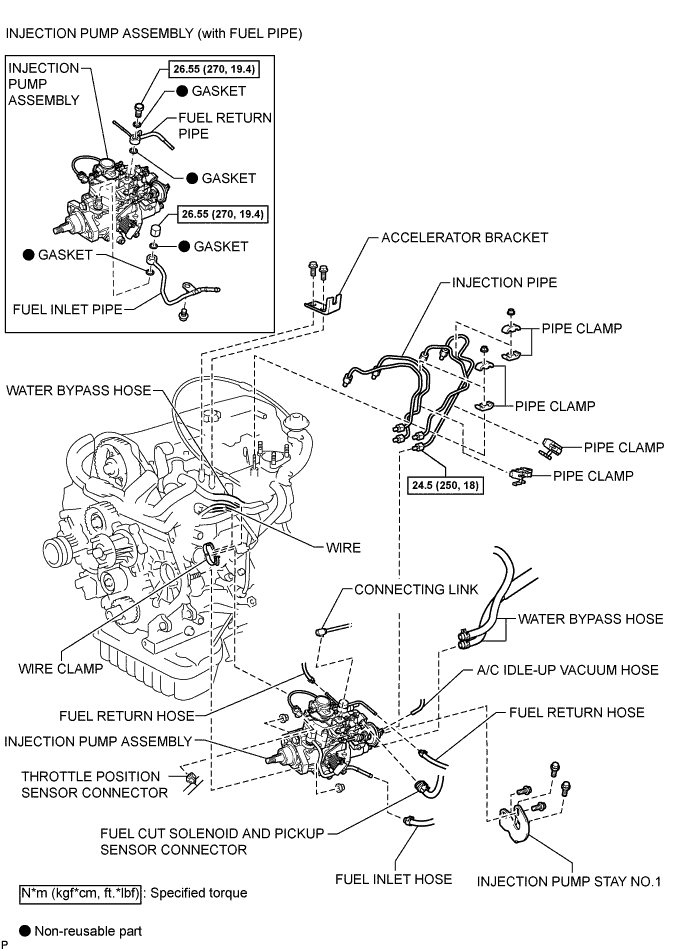 INJECTION PUMP ASSEMBLY (with FUEL PIPE)

INJECTION PUMP ASSEMBLY

26.55 (270, 19.4)

● GASKET

FUEL RETURN PIPE

● GASKET

26.55 (270, 19.4)

● GASKET

● GASKET

FUEL INLET PIPE

ACCELERATOR BRACKET

INJECTION PIPE

PIPE CLAMP

PIPE CLAMP

PIPE CLAMP

PIPE CLAMP

24.5 (250, 18)

WATER BYPASS HOSE

WIRE

CONNECTING LINK

WATER BYPASS HOSE

WIRE CLAMP

A/C IDLE-UP VACUUM HOSE

FUEL RETURN HOSE

FUEL RETURN HOSE

INJECTION PUMP ASSEMBLY

THROTTLE POSITION SENSOR CONNECTOR

FUEL CUT SOLENOID AND PICKUP SENSOR CONNECTOR

FUEL INLET HOSE

INJECTION PUMP STAY NO.1

N*m (kgf*cm, ft.*lbf) : Specified torque

● Non-reusable part

P