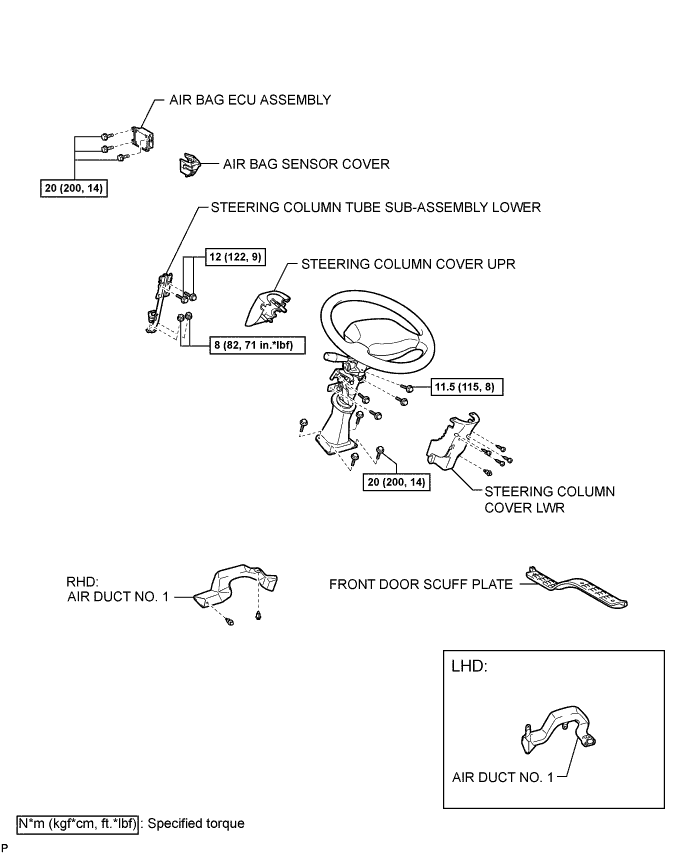 AIR BAG ECU ASSEMBLY

AIR BAG SENSOR COVER

20 (200, 14)

STEERING COLUMN TUBE SUB-ASSEMBLY LOWER

12 (122, 9)

STEERING COLUMN COVER UPR

8 (82, 71 in.*lbf)

11.5 (115, 8)

20 (200, 14)

STEERING COLUMN COVER LWR

RHD:
AIR DUCT NO. 1

FRONT DOOR SCUFF PLATE

LHD:

AIR DUCT NO. 1

N*m (kgf*cm, ft.*lbf) : Specified torque

P