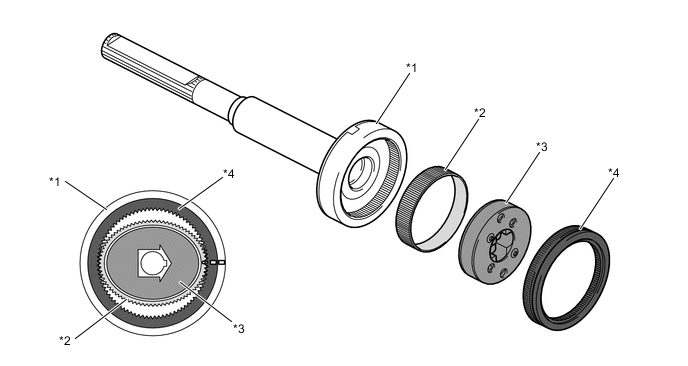 *1
*2
*3
*4
*1
*4
*2
*3