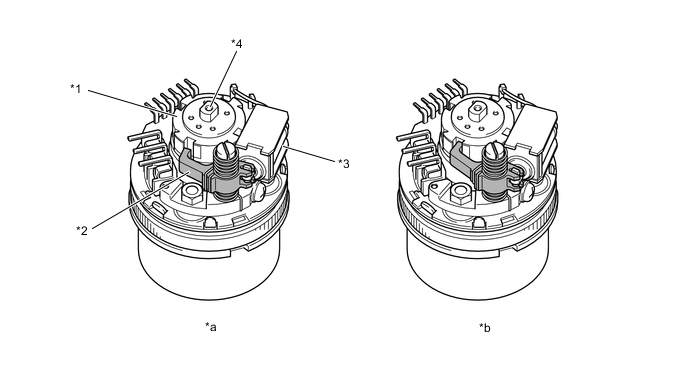 *4
*1
*3
*2
*a
*b