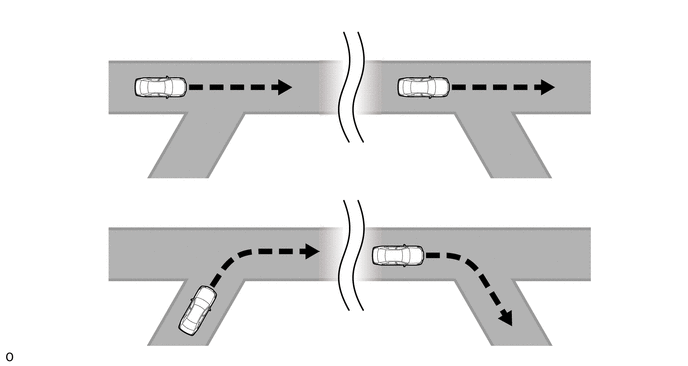 o