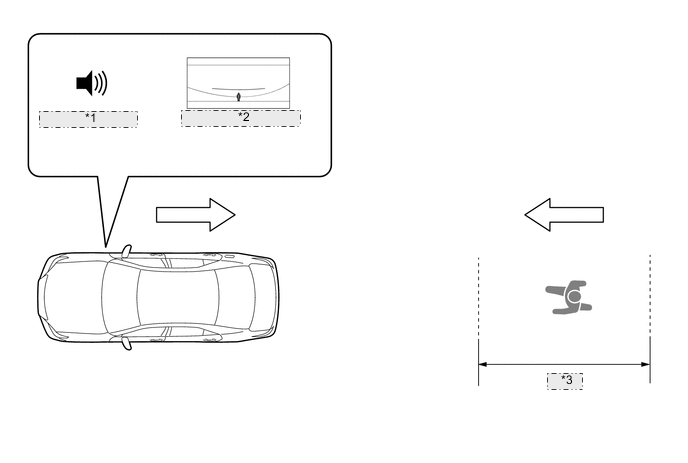 *1

*2

*3