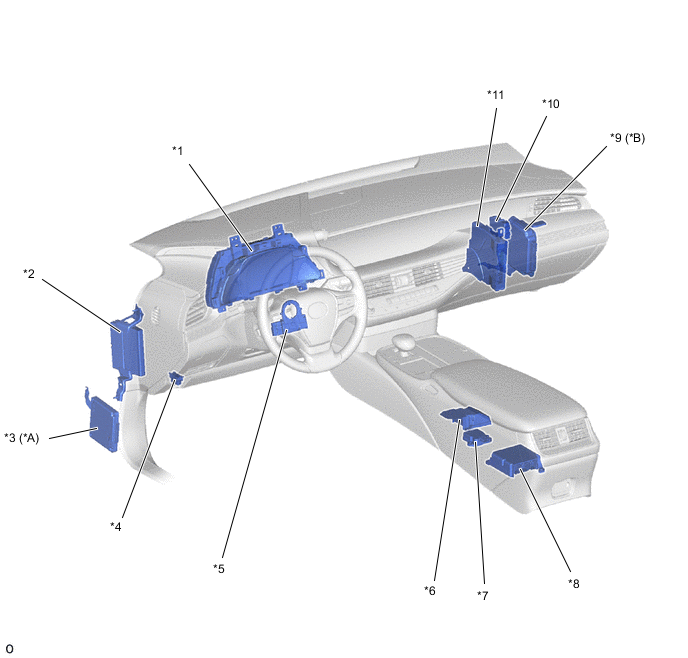 *11

*10

*9 (*B)

*1

*2

*3 (*A)

*4

*5

*6

*7

*8

o