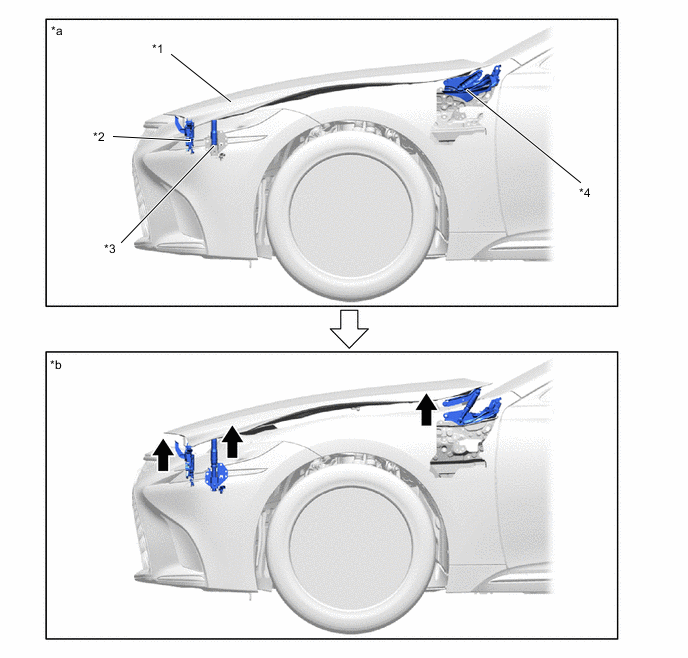 *a
*1
*2
*3
*4
*b