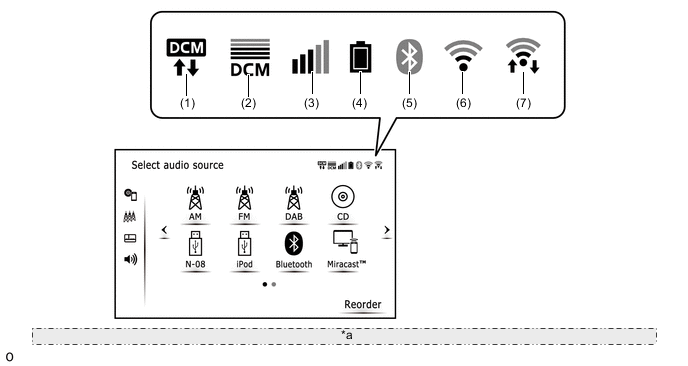 DCM

DCM

(1)
(2)
(3)
(4)
(5)
(6)
(7)

Select audio source

AM
FM
DAB
CD
N-08
iPod
Bluetooth
Miracast™

Reorder

*a

o