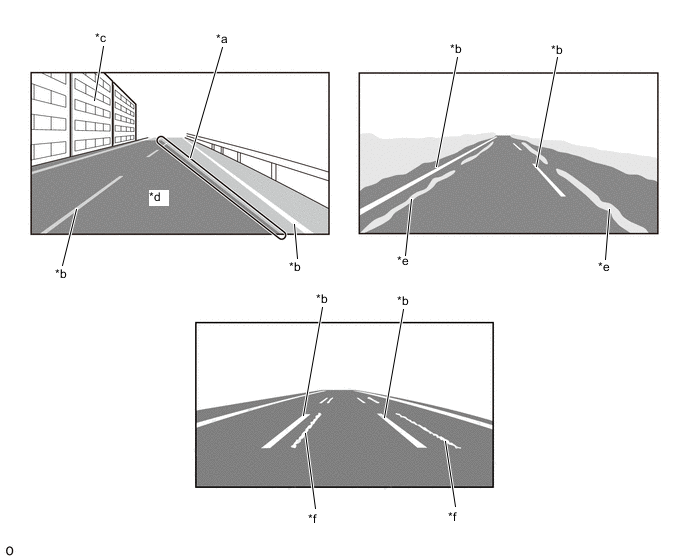 *c
*a
*d
*b
*b
*b
*b
*e
*e
*b
*b
*f
*f
o