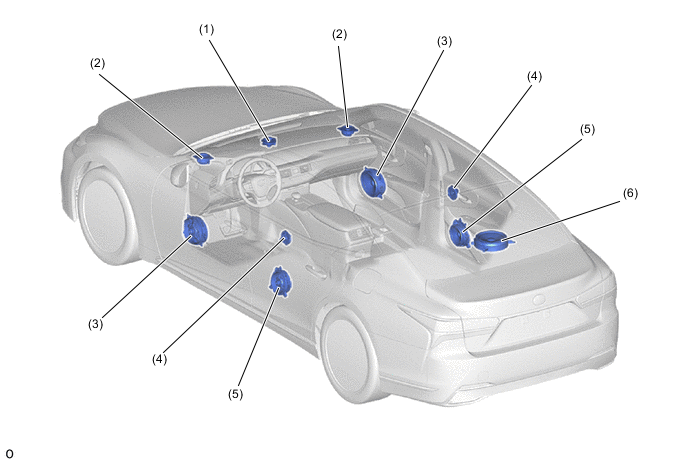 (1)
(2)
(2)
(3)
(4)
(5)
(6)
(3)
(4)
(5)
o